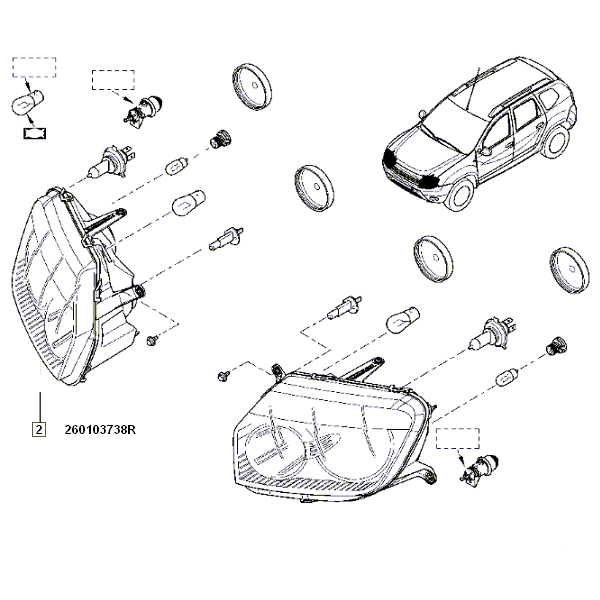 2 260103738R